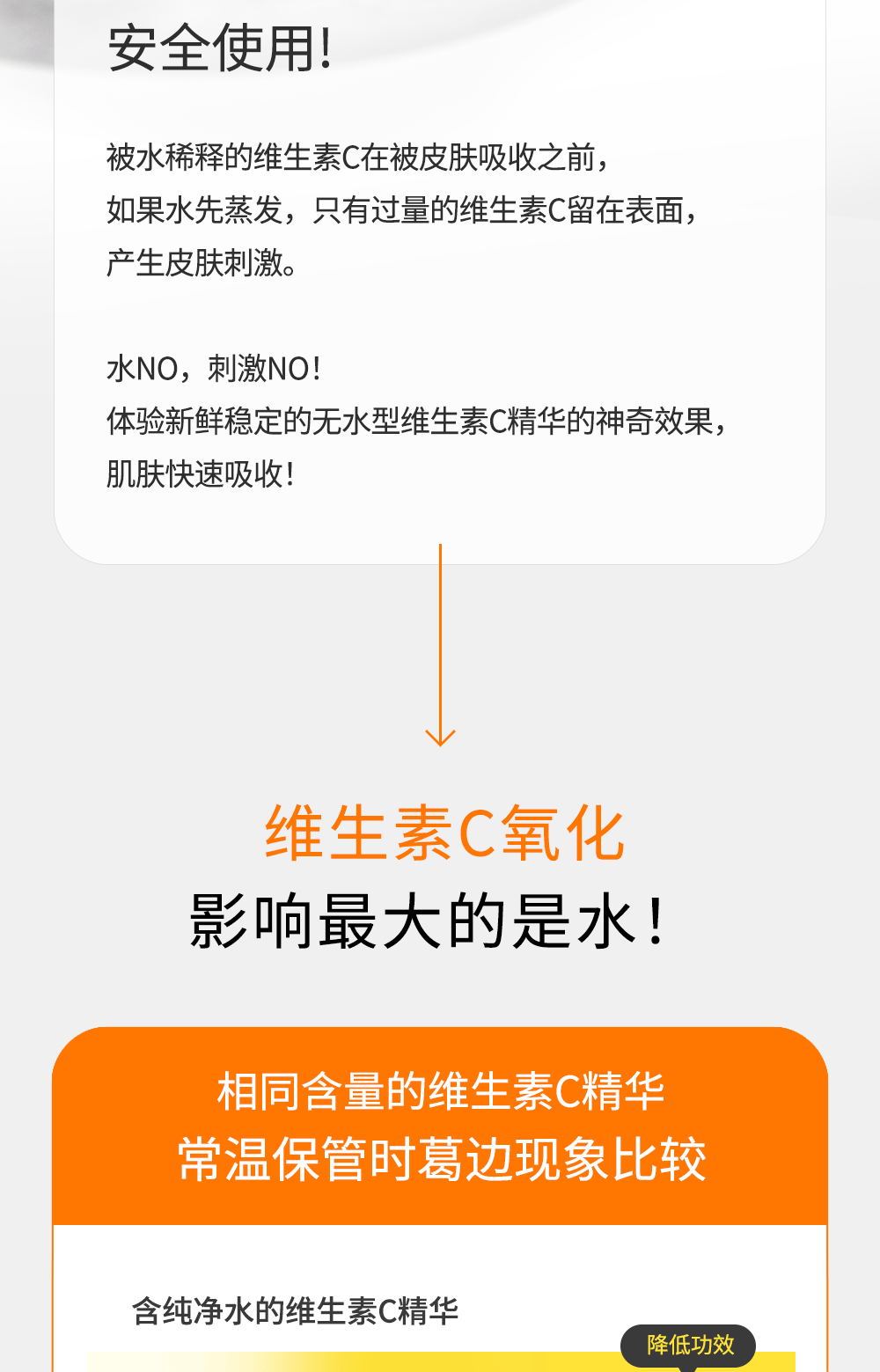 安全使用!

被水稀释的维生素C在被皮肤吸收之前，
如果水先蒸发，只有过量的维生素C留在表面，
产生皮肤刺激。

水NO，刺激NO!
体验新鲜稳定的无水型维生素C精华的神奇效果，
肌肤快速吸收!

维生素C氧化
影响最大的是水!

相同含量的维生素C精华
常温保管时葛边现象比较

含纯净水的维生素C精华

降低功效